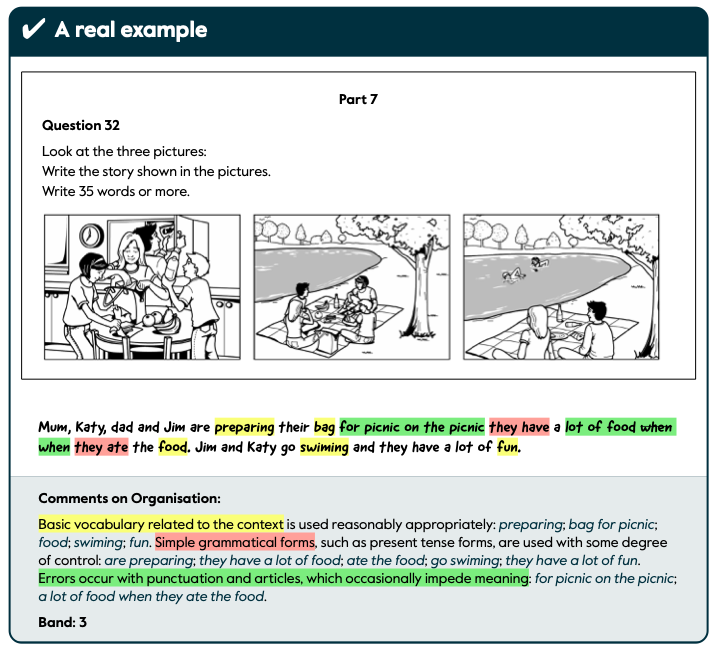 ✔ A real example

Part 7

Question 32

Look at the three pictures:
Write the story shown in the pictures.
Write 35 words or more.

Mum, Katy, dad and Jim are preparing their bag for picnic on the picnic they have a lot of food when when they ate the food. Jim and Katy go swiming and they have a lot of fun.

Comments on Organisation:

Basic vocabulary related to the context is used reasonably appropriately: preparing; bag for picnic; food; swiming; fun. Simple grammatical forms, such as present tense forms, are used with some degree of control: are preparing; they have a lot of food; ate the food; go swiming; they have a lot of fun. Errors occur with punctuation and articles, which occasionally impede meaning: for picnic on the picnic; a lot of food when they ate the food.

Band: 3